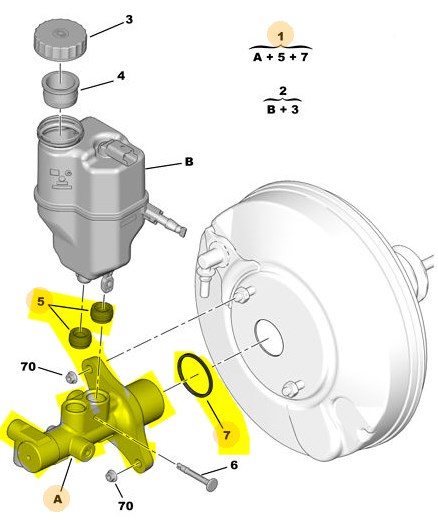 3

1
A + 5 + 7

4

2
B + 3

B

5

70

7

6

A

70