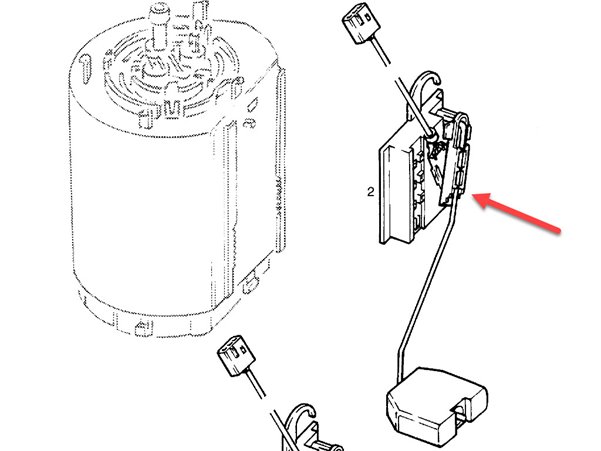 2