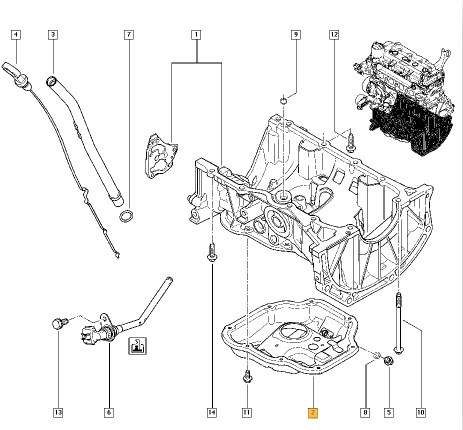 4
3
7
1
9
12
13
6
14
11
2
8
5
10