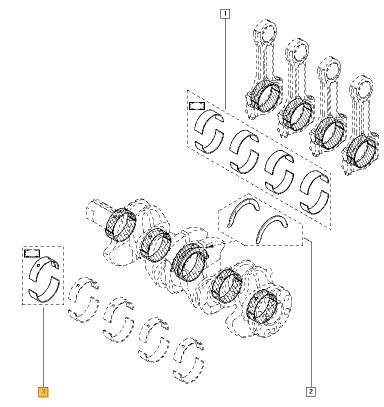 1

3

2