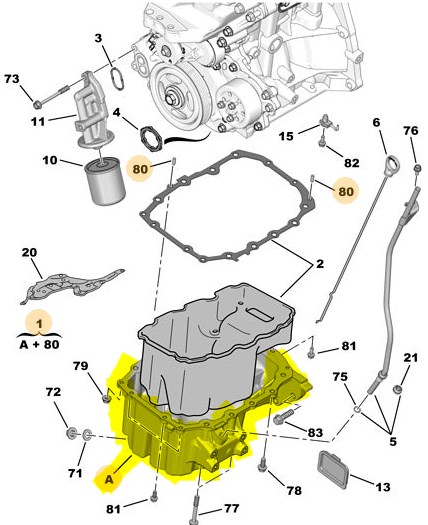 3
73
11
4
10
80
15
82
6
76
80
20
2
1
A + 80
81
79
72
75
21
83
5
71
A
78
13
81
77