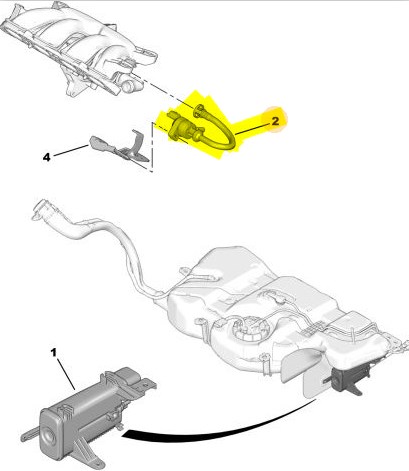 2

4

1