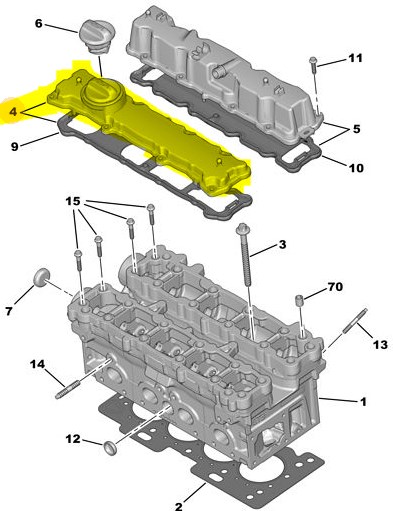 6
11
4
5
9
10
15
3
70
7
13
14
1
12
2