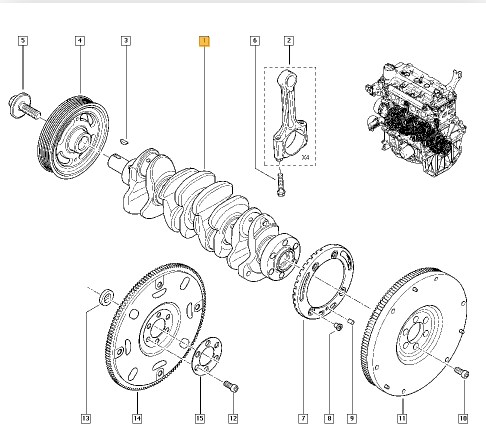 5
4
3
1
6
2
X4
13
14
15
12
7
8
9
11
10