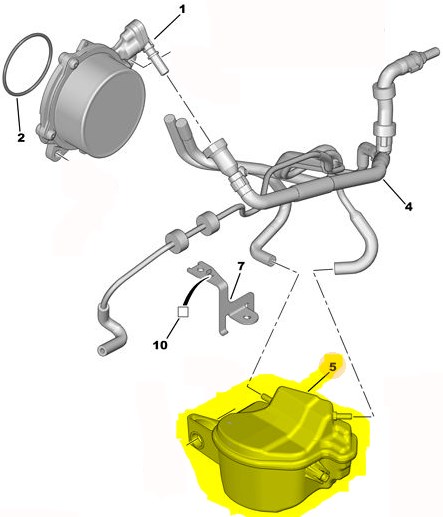 1
2
4
7
10
5