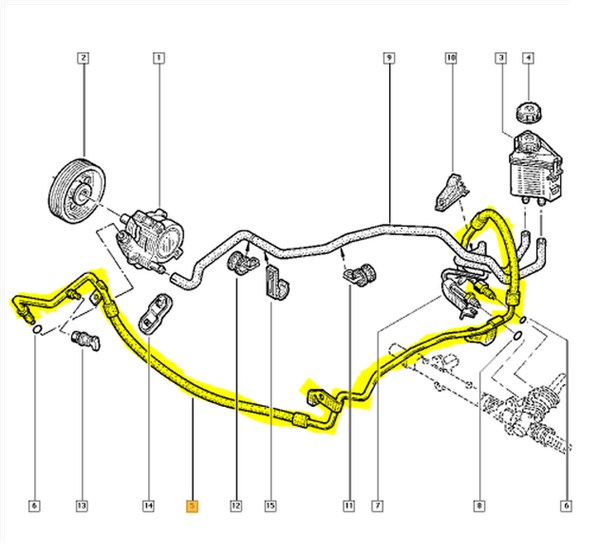 2
1
9
10
3
4
6
13
14
5
12
15
11
7
8
6