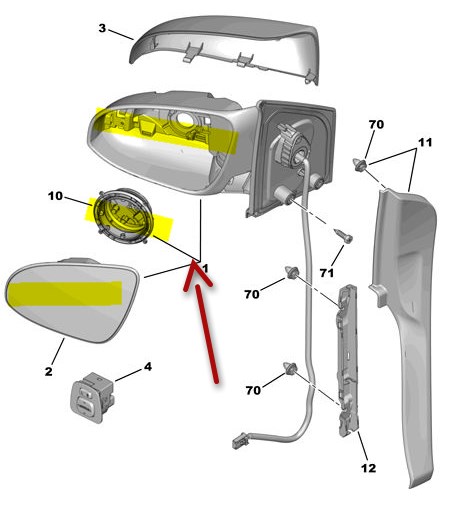 3
70
11
10
1
71
70
2
4
70
12