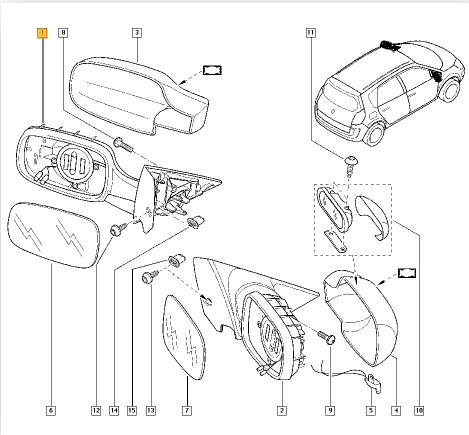 1
8
3
11
6
12
14
15
13
7
2
9
5
4
10