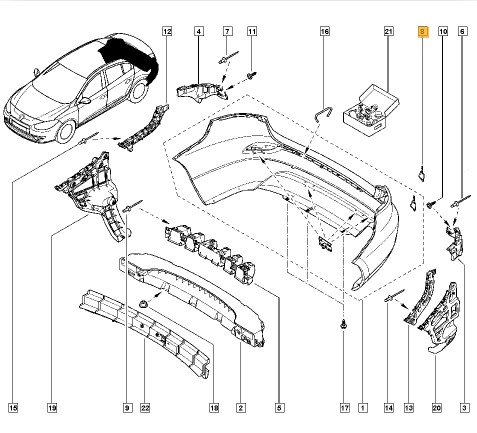 12
4
7
11
16
21
8
10
6
15
19
9
22
18
2
5
17
1
14
13
20
3