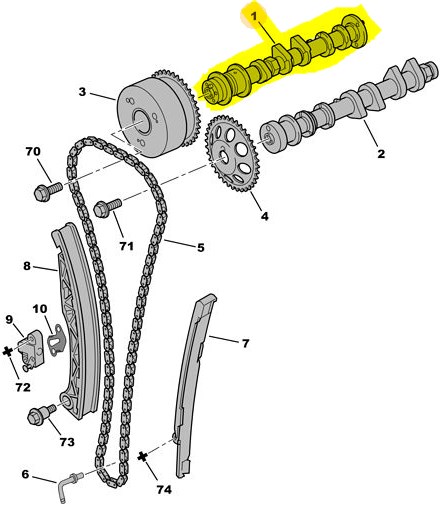 1
3
2
70
4
71
5
8
10
9
7
72
73
6
74