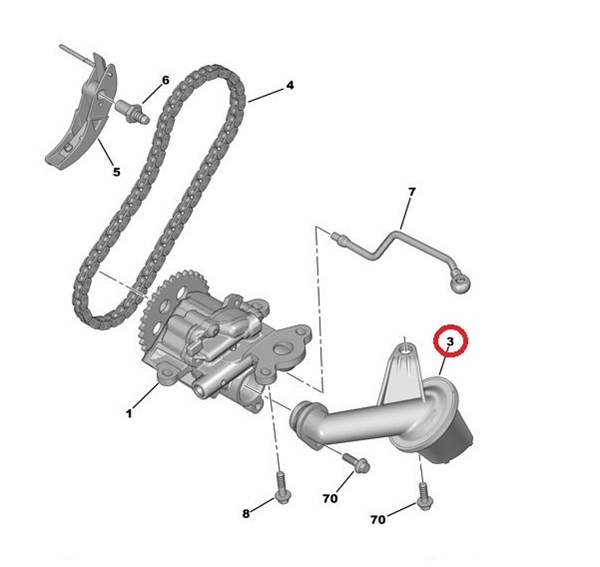 6
4
5
7
3
1
70
8
70