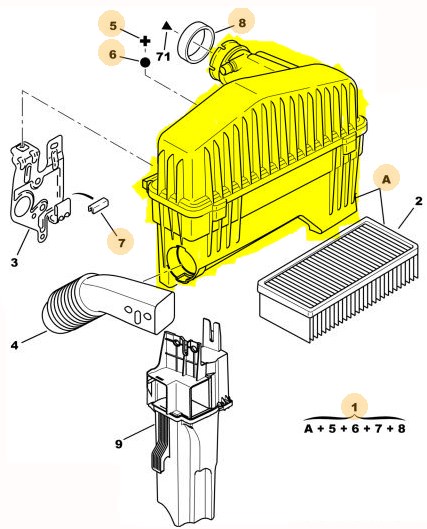 5
6
71
8
A
2
3
7
4
9
1
A + 5 + 6 + 7 + 8