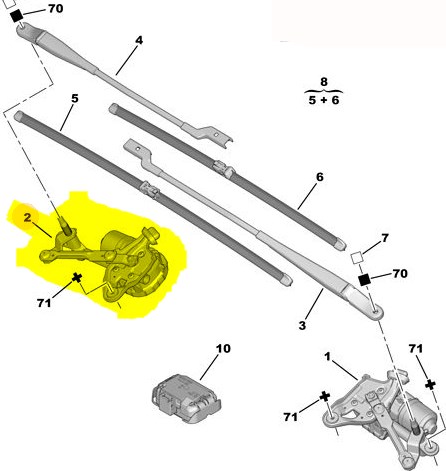 70

4

8
5 + 6

5

6

2

7

70

71

3

10

1

71

71