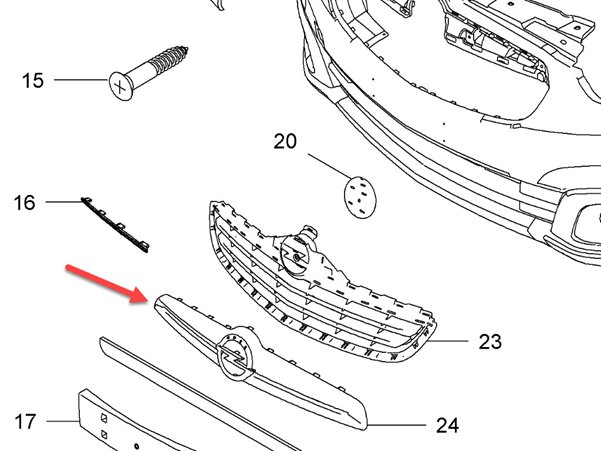 15
20
16
23
17
24