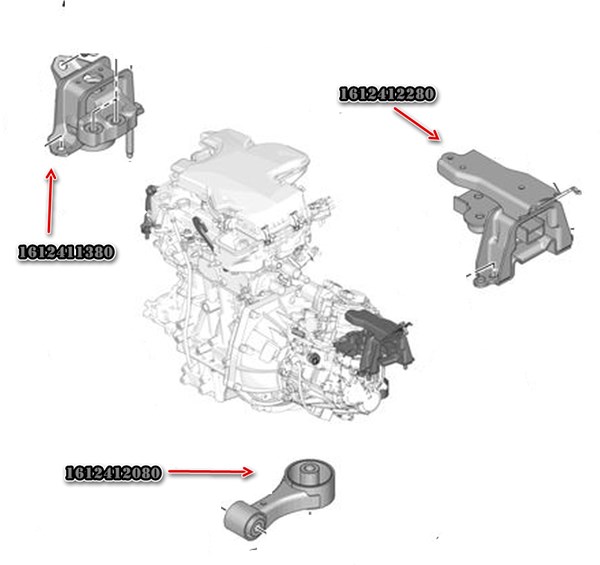 1612412280

1612411380

1612412080