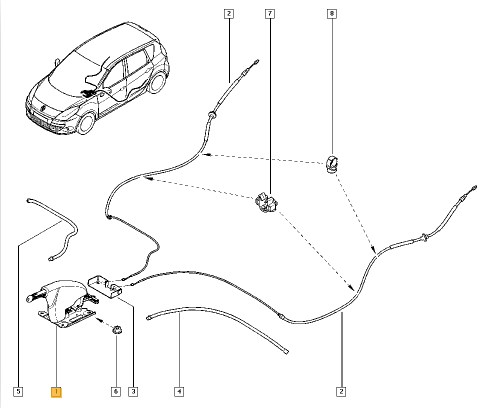 2
7
8
5
1
6
3
4
2