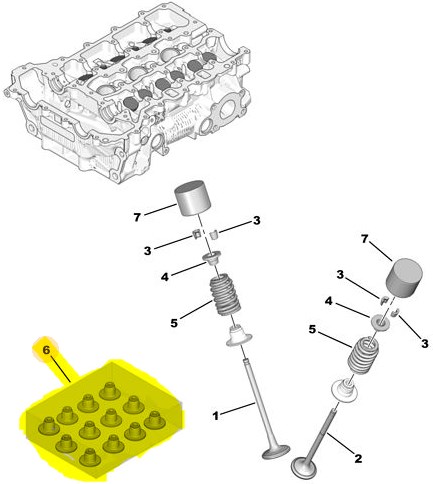 7
3
3
4
5
6
1
7
3
4
3
5
2