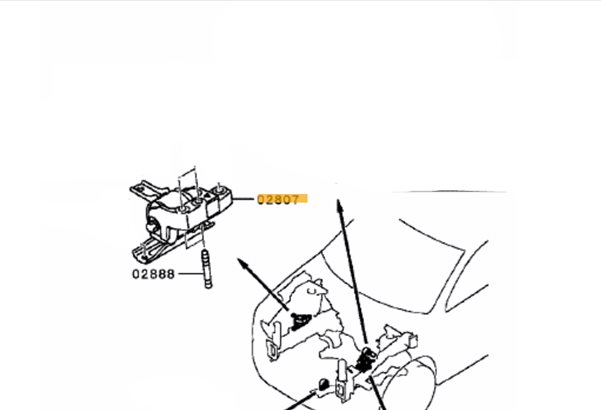 02807

02888