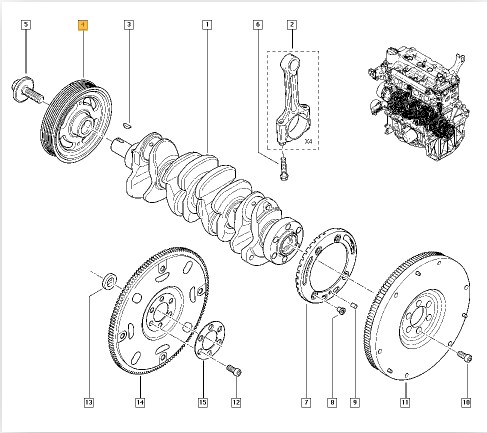 5
4
3
1
6
2
X4
13
14
15
12
7
8
9
11
10