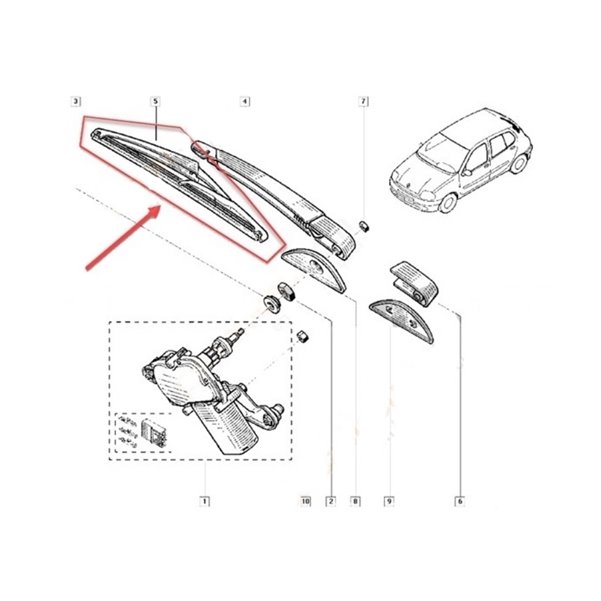 3
5
4
7
1
10
2
8
9
6