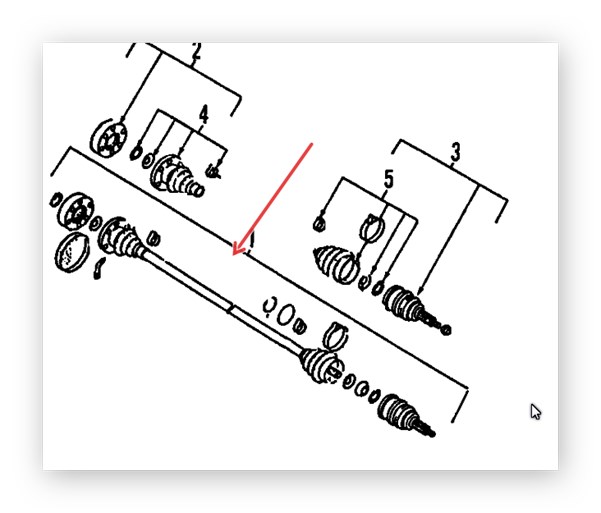 2
4
3
5
1