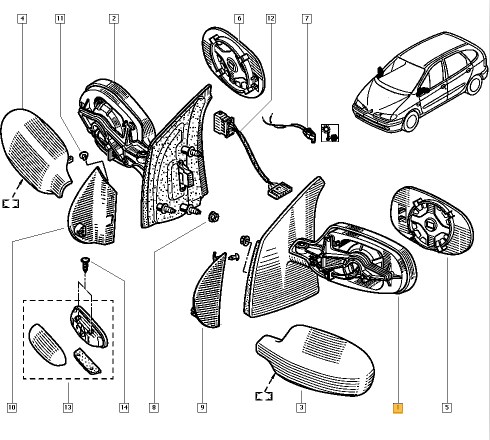 4
11
2
6
12
7
10
13
14
8
9
3
1
5