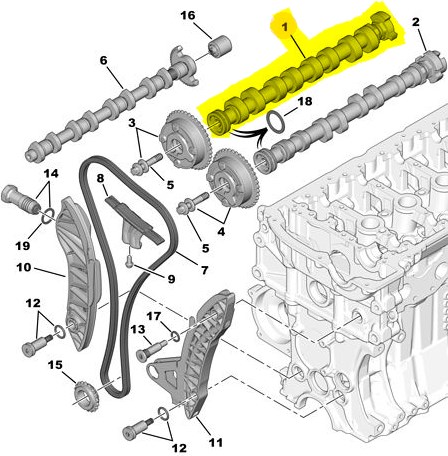 16
1
2
6
18
3
5
14
8
4
5
19
7
10
9
12
17
13
15
11
12