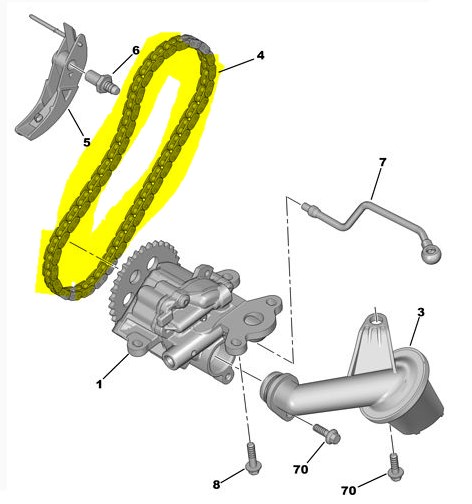 6
4
5
7
3
1
70
8
70