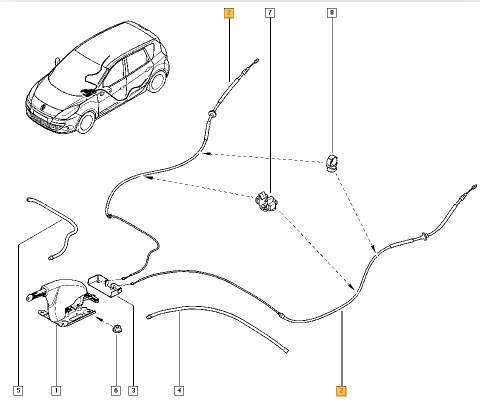 2
7
8
5
1
6
3
4
2