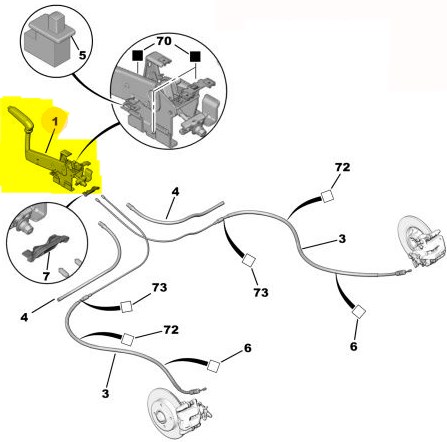 5
70
1
72
4
3
7
73
73
4
72
6
6
3