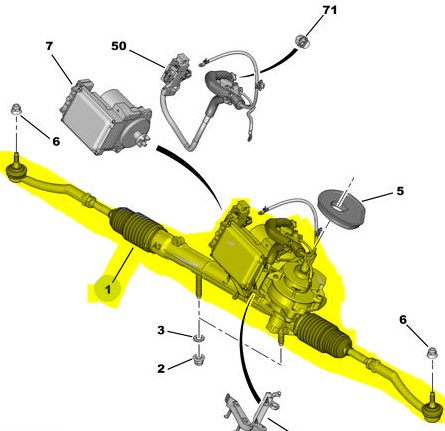 71
7
50
6
5
1
3
2
6