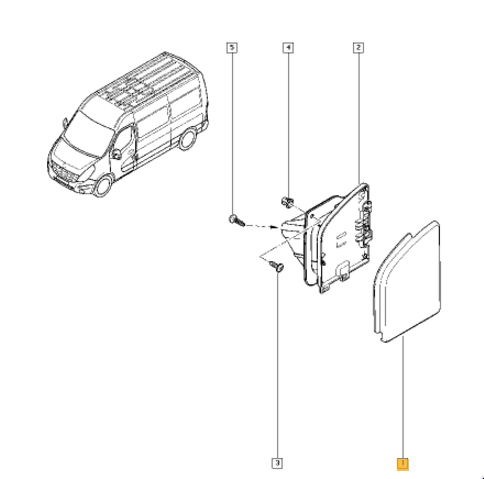 5
4
2
3
1