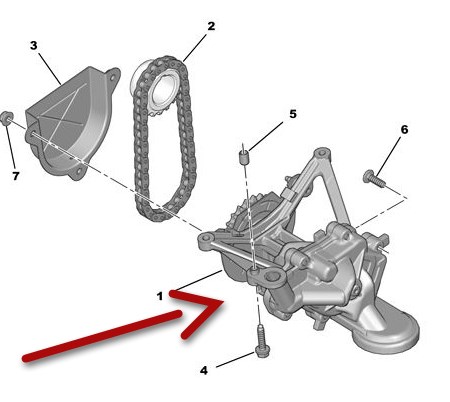 3
2
7
5
6
1
4