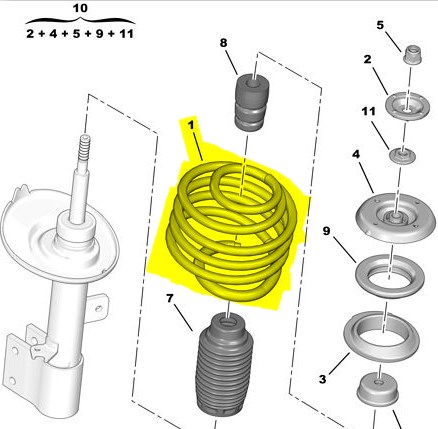 10
2 + 4 + 5 + 9 + 11

8

5

2

11

1

4

9

7

3