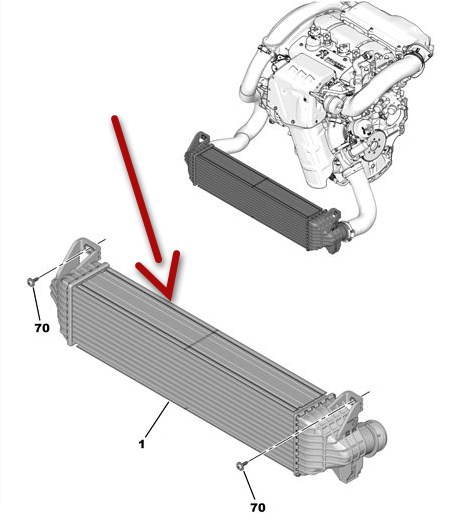 70

1

70