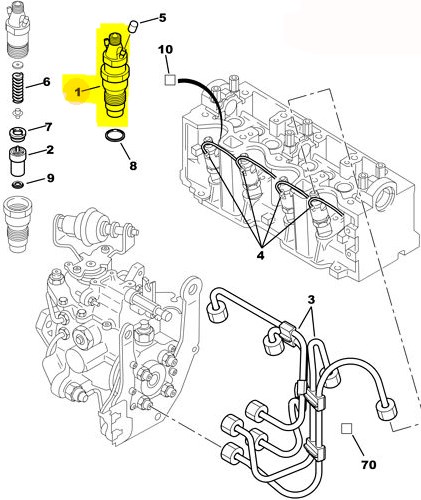 5
10
6
1
7
2
8
9
4
3
70