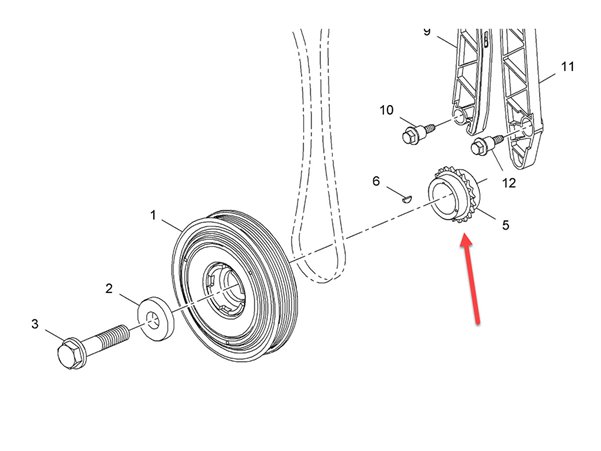 9
11
10
12
6
5
1
2
3