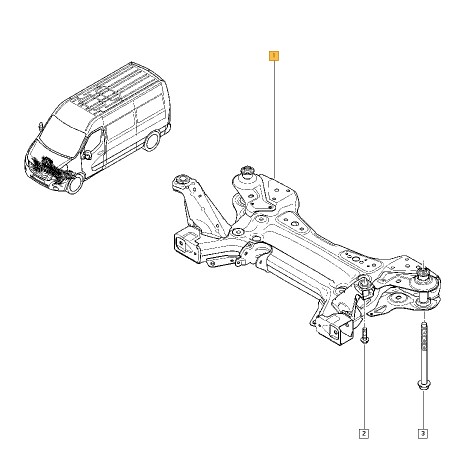 1
2
3