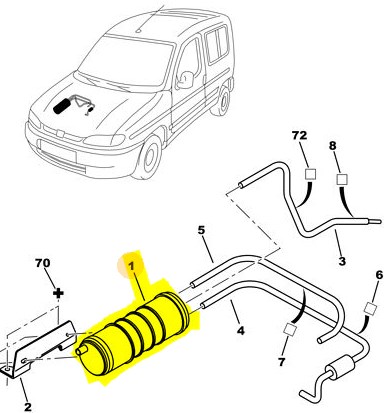 72
8
5
3
70
1
6
4
7
2