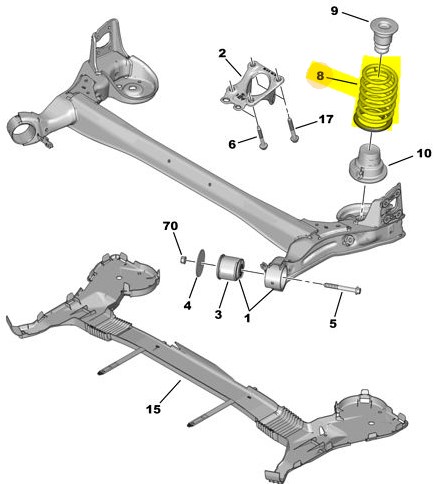 9
2
8
17
6
10
70
4
3
1
5
15