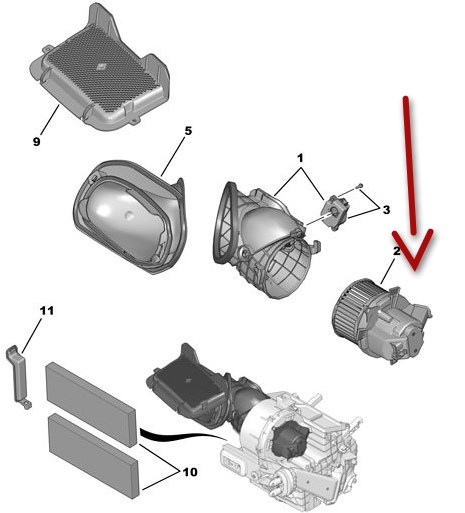 9

5

1

3

2

11

10