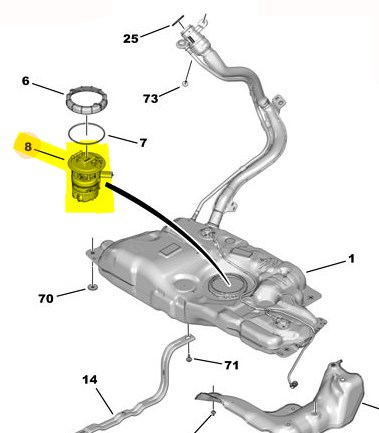 25
6
73
7
8
1
70
71
14