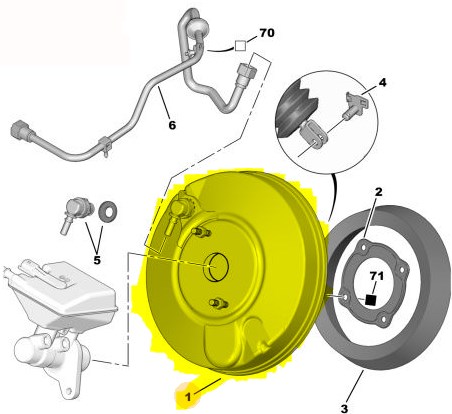 70
4
6
2
5
71
1
3