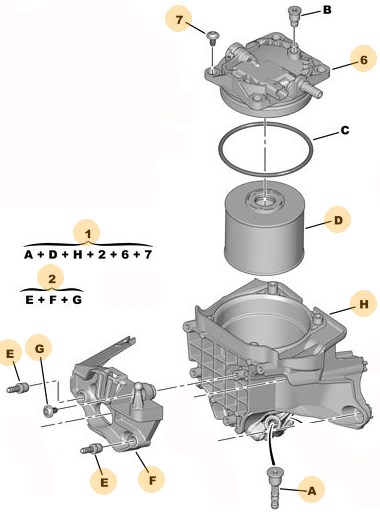 7
B
6
C
D
1
A + D + H + 2 + 6 + 7
2
E + F + G
H
E
G
E
F
A