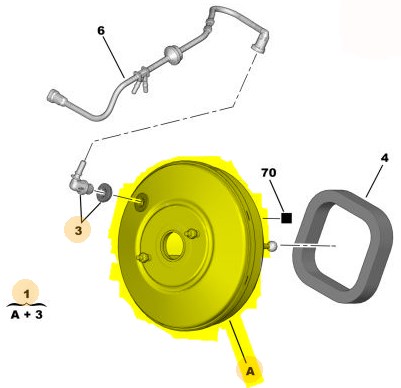 6

70

4

3

1

A + 3

A