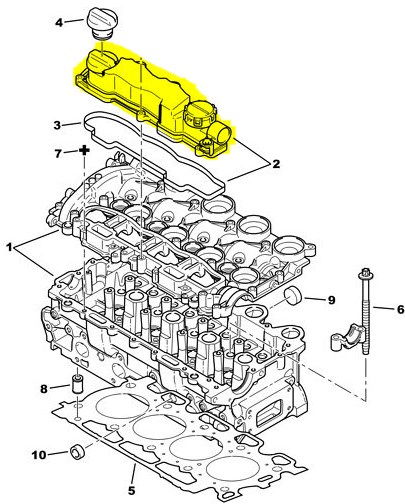 4
3
7
2
1
9
6
8
10
5