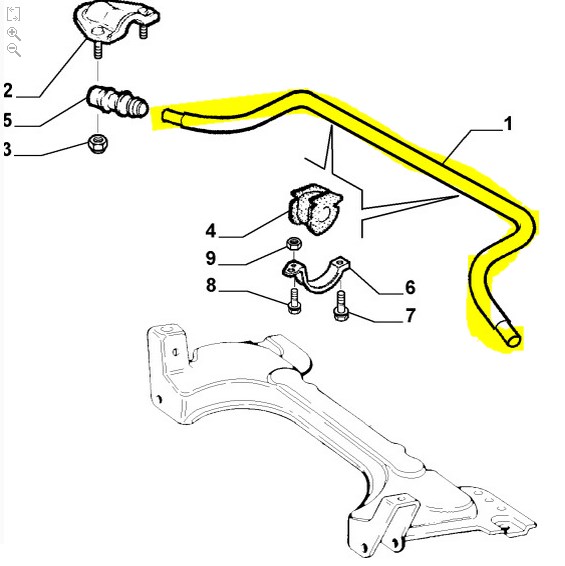 2
5
3
1
4
9
8
6
7