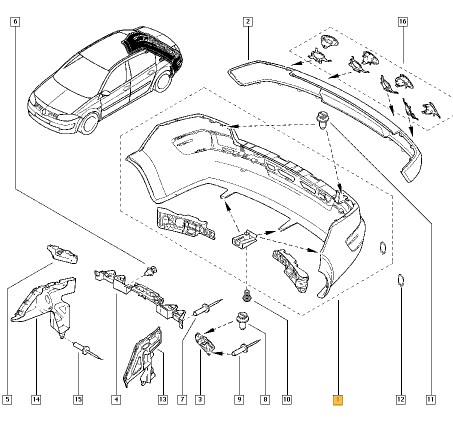 6
2
16
5
14
15
4
13
7
3
9
8
10
1
12
11