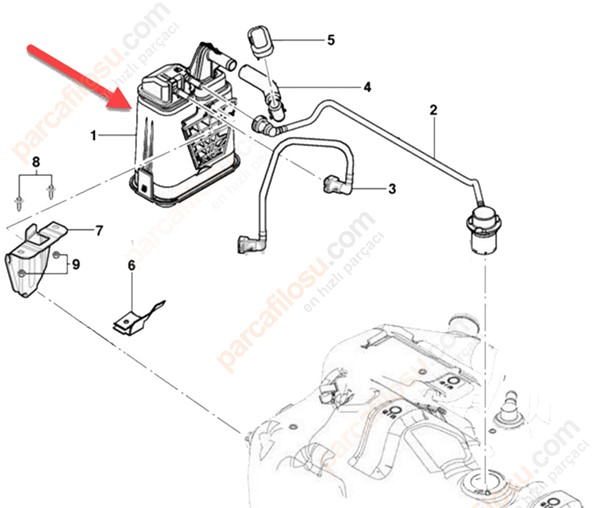 parcafilosu.com
en hızlı parçacı

5
4
2
1
8
3
7
9
6

parcafilosu.com
en hızlı parçacı

parcafilosu.com
en hızlı parçacı

parcafilosu.com
en hızlı parçacı