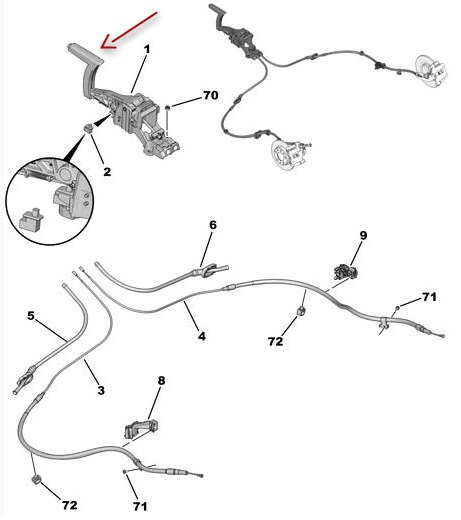 1
70
2
6
9
71
5
4
72
3
8
72
71